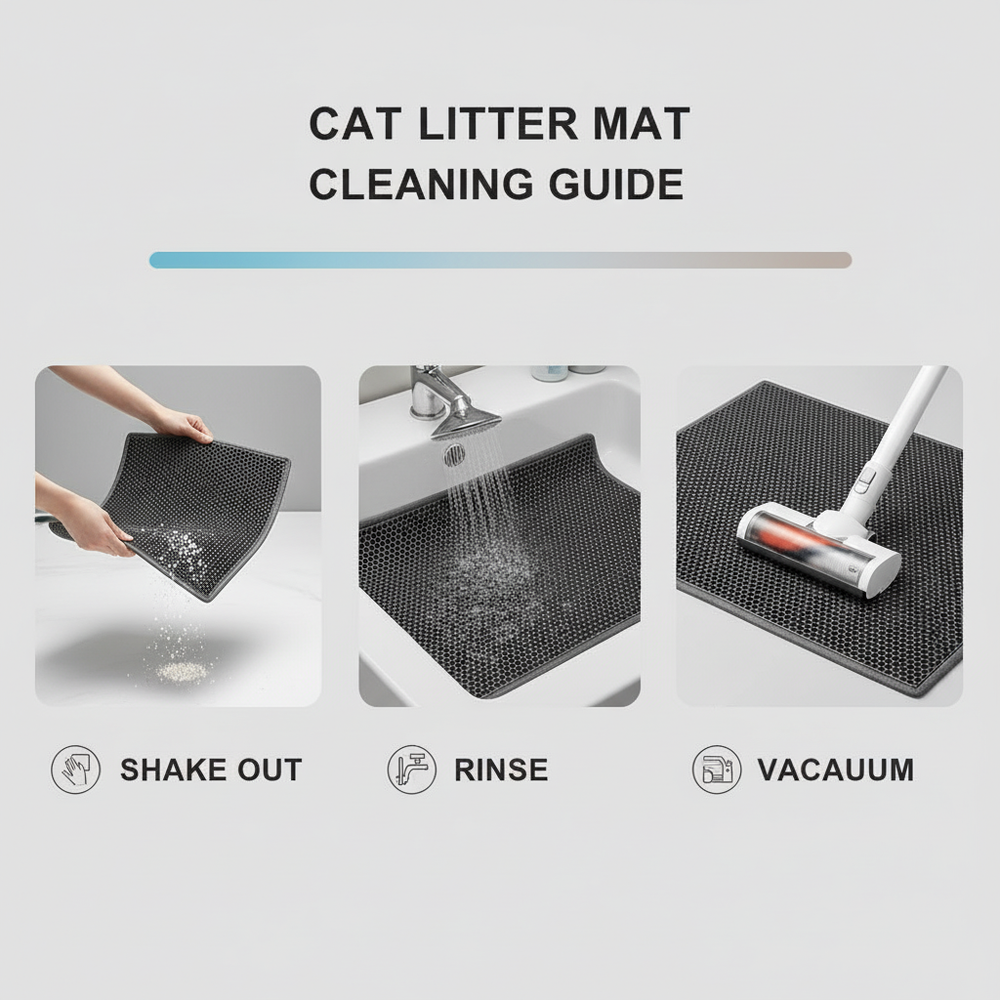 CAT LITTER MAT
CLEANING GUIDE

SHAKE OUT

RINSE

VACAUUM